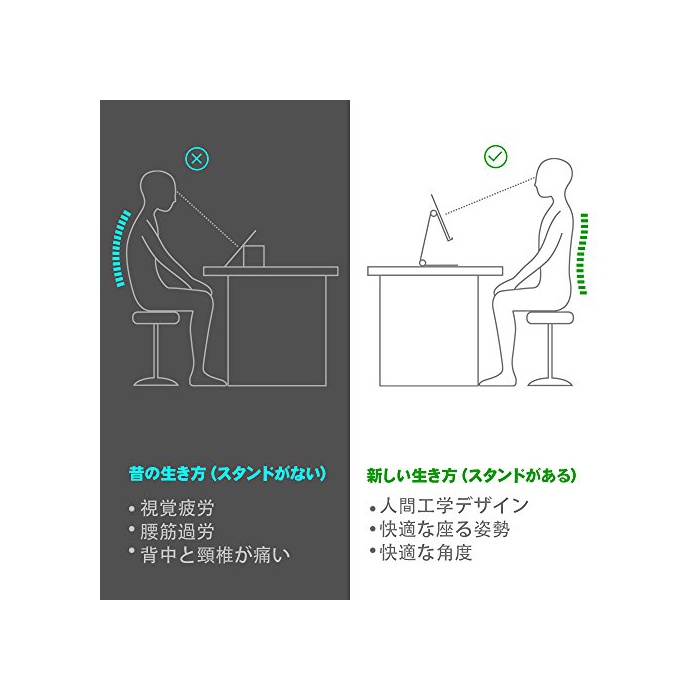 昔の生き方（スタンドがない）

• 視覚疲労
• 腰筋過労
• 背中と頸椎が痛い

新しい生き方（スタンドがある）

• 人間工学デザイン
• 快適な座る姿勢
• 快適な角度