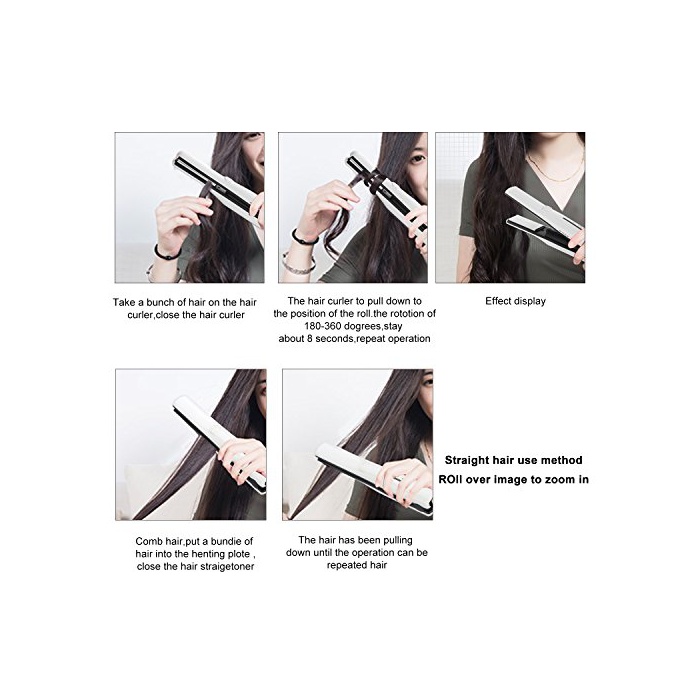 Take a bunch of hair on the hair curler,close the hair curler

The hair curler to pull down to the position of the roll.the rototion of 180-360 dogrees,stay about 8 seconds,repeat operation

Effect display

Comb hair,put a bundie of hair into the henting plote , close the hair straigetoner

The hair has been pulling down until the operation can be repeated hair

Straight hair use method

ROll over image to zoom in