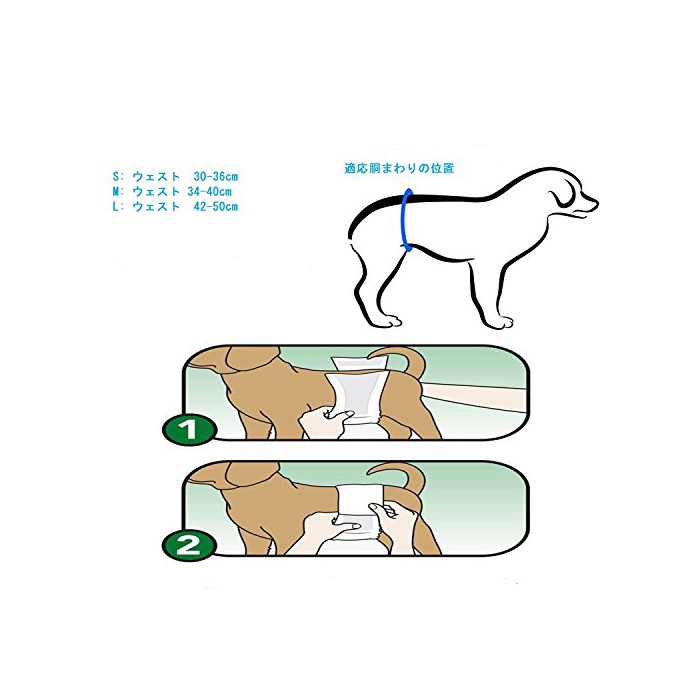 S: ウェスト 30-36cm
M: ウェスト 34-40cm
L: ウェスト 42-50cm

適応胴まわりの位置

1

2