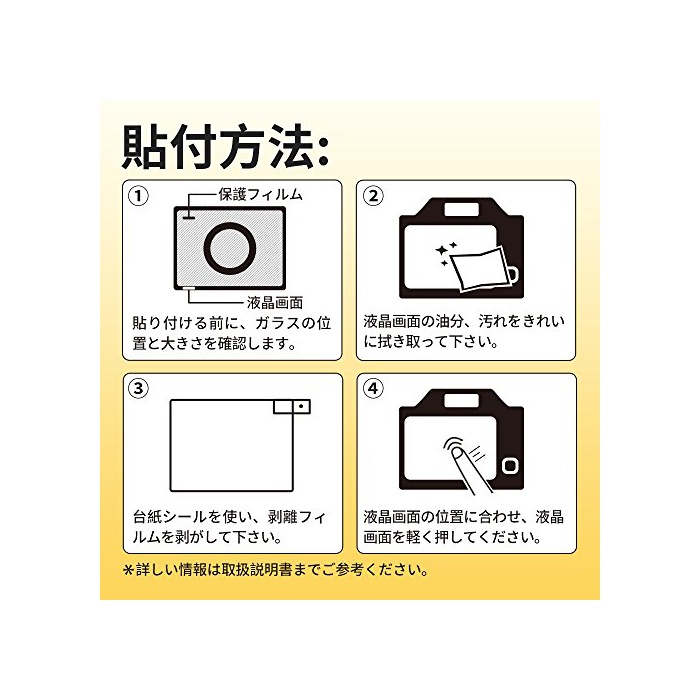 貼付方法:

①
保護フィルム
液晶画面
貼り付ける前に、ガラスの位置と大きさを確認します。

②
液晶画面の油分、汚れをきれいに拭き取って下さい。

③
台紙シールを使い、剥離フィルムを剥がして下さい。

④
液晶画面の位置に合わせ、液晶画面を軽く押してください。

*詳しい情報は取扱説明書までご参考ください。