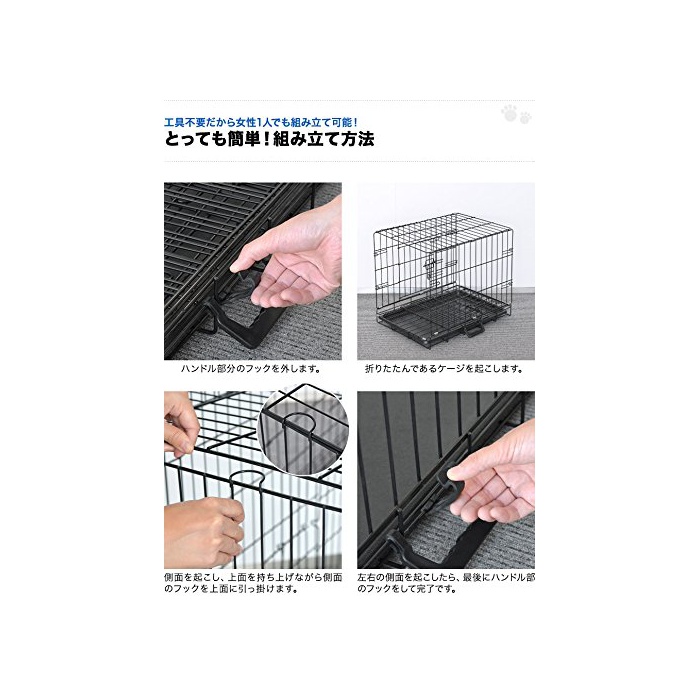 工具不要だから女性1人でも組み立て可能！
とっても簡単！組み立て方法

ハンドル部分のフックを外します。

折りたたんであるケージを起こします。

側面を起こし、上面を持ち上げながら側面のフックを上面に引っ掛けます。

左右の側面を起こしたら、最後にハンドル部のフックをして完了です。