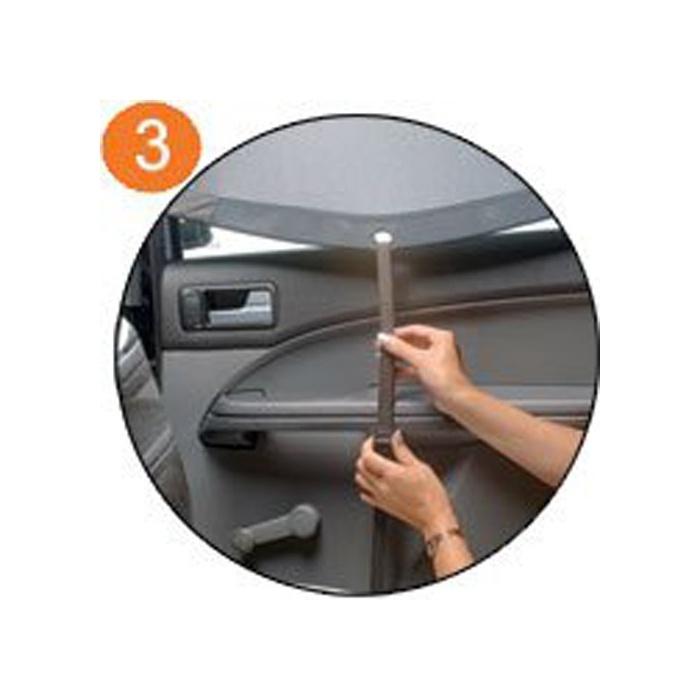 3