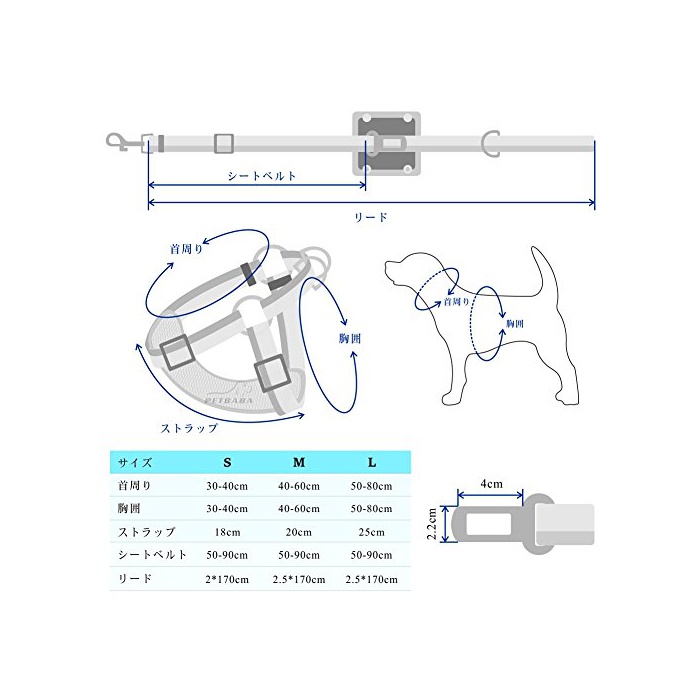 シートベルト

リード

首周り

胸囲

PETBABA

ストラップ

首周り

胸囲

| サイズ | S | M | L |
|---|---|---|---|
| 首周り | 30-40cm | 40-60cm | 50-80cm |
| 胸囲 | 30-40cm | 40-60cm | 50-80cm |
| ストラップ | 18cm | 20cm | 25cm |
| シートベルト | 50-90cm | 50-90cm | 50-90cm |
| リード | 2*170cm | 2.5*170cm | 2.5*170cm |

4cm

2.2cm