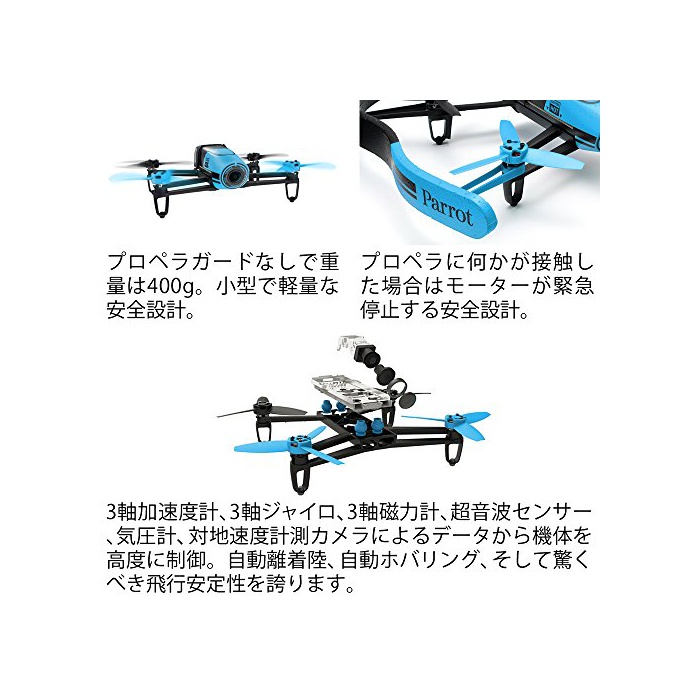 Parrot

プロペラガードなしで重量は400g。小型で軽量な安全設計。

プロペラに何かが接触した場合はモーターが緊急停止する安全設計。

3軸加速度計、3軸ジャイロ、3軸磁力計、超音波センサー、気圧計、対地速度計測カメラによるデータから機体を高度に制御。自動離着陸、自動ホバリング、そして驚くべき飛行安定性を誇ります。