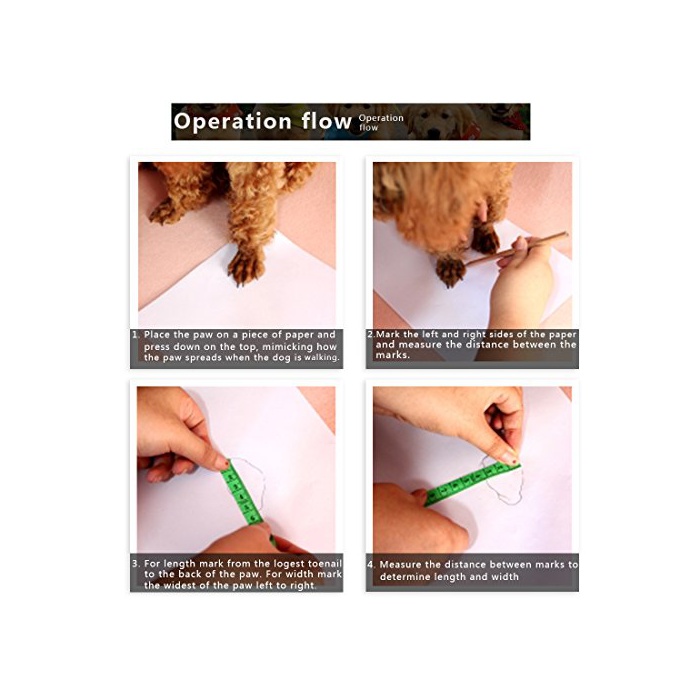 Operation flow Operation flow

1. Place the paw on a piece of paper and press down on the top, mimicking how the paw spreads when the dog is walking.

2.Mark the left and right sides of the paper and measure the distance between the marks.

3. For length mark from the logest toenail to the back of the paw. For width mark the widest of the paw left to right.

4. Measure the distance between marks to determine length and width