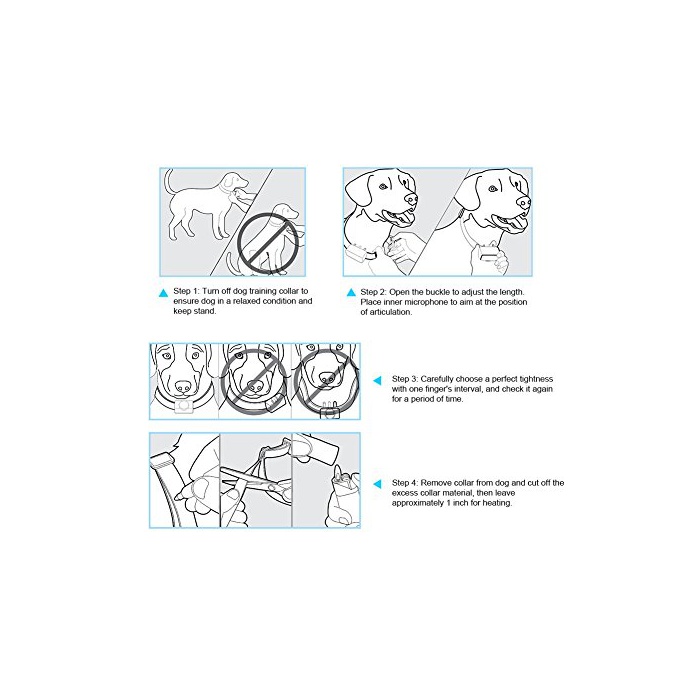 Step 1: Turn off dog training collar to ensure dog in a relaxed condition and keep stand.

Step 2: Open the buckle to adjust the length. Place inner microphone to aim at the position of articulation.

Step 3: Carefully choose a perfect tightness with one finger's interval, and check it again for a period of time.

Step 4: Remove collar from dog and cut off the excess collar material, then leave approximately 1 inch for heating.