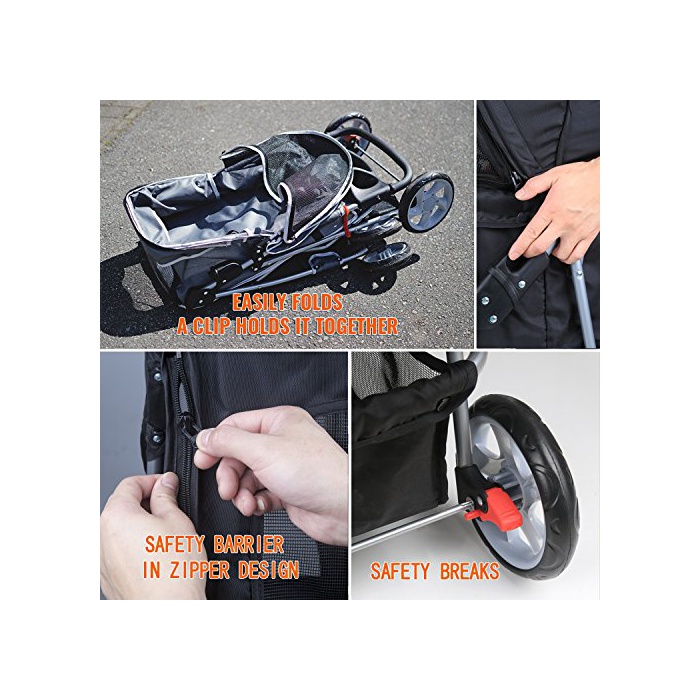 EASILY FOLDS
A CLIP HOLDS IT TOGETHER

SAFETY BARRIER
IN ZIPPER DESIGN

SAFETY BREAKS