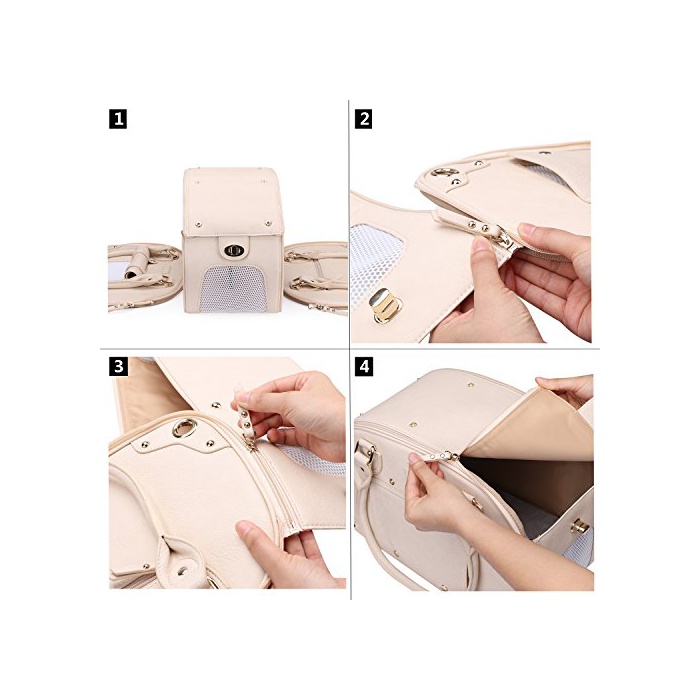 1

2

3

4