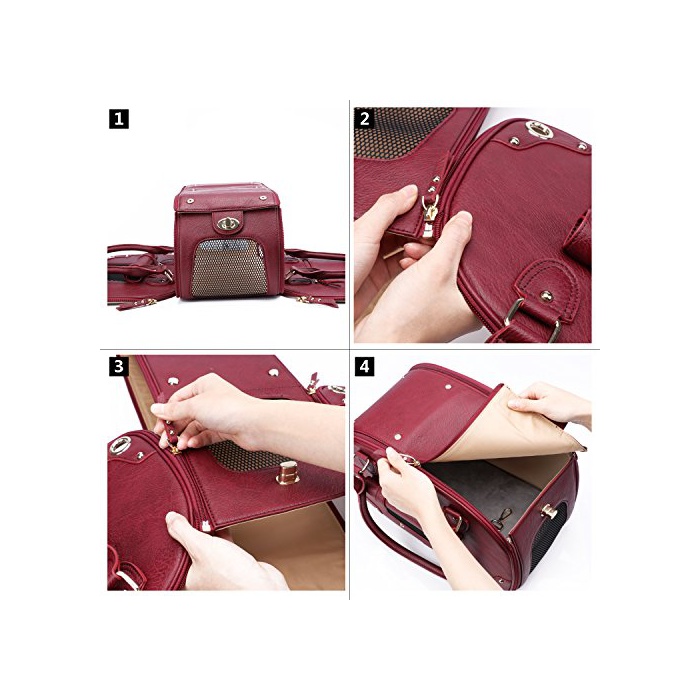 1

2

3

4