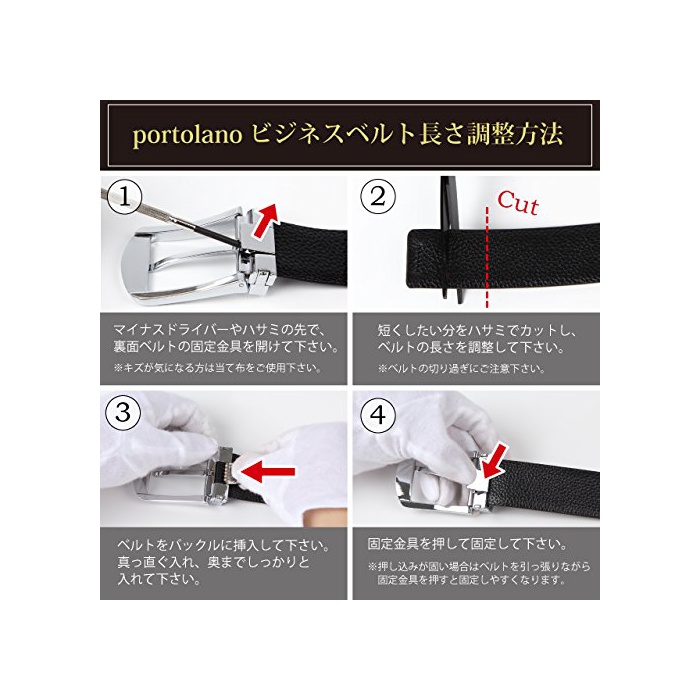 portolano ビジネスベルト長さ調整方法

①

マイナスドライバーやハサミの先で、裏面ベルトの固定金具を開けて下さい。
※キズが気になる方は当て布をご使用下さい。

②

Cut

短くしたい分をハサミでカットし、ベルトの長さを調整して下さい。
※ベルトの切り過ぎにご注意下さい。

③

ベルトをバックルに挿入して下さい。真っ直ぐ入れ、奥までしっかりと入れて下さい。

④

固定金具を押して固定して下さい。
※押し込みが固い場合はベルトを引っ張りながら固定金具を押すと固定しやすくなります。