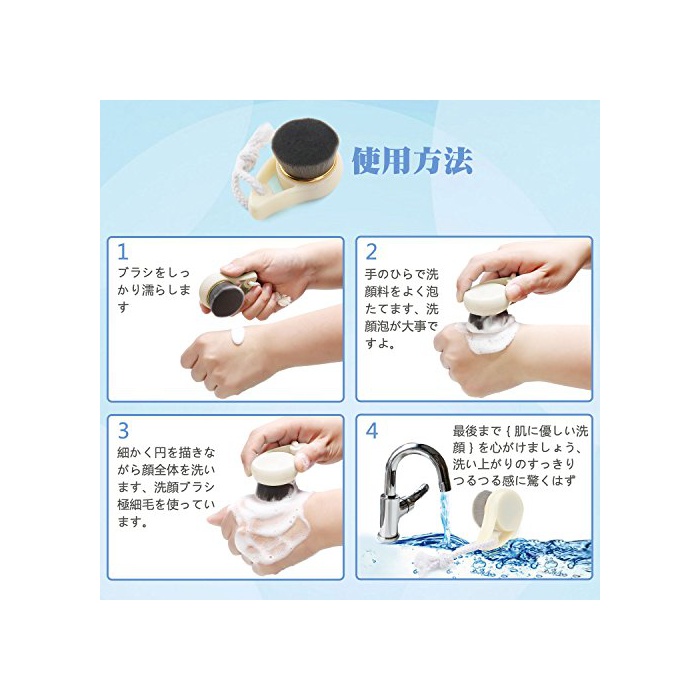 使用方法

1
ブラシをしっかり濡らします

2
手のひらで洗顔料をよく泡たてます、洗顔泡が大事ですよ。

3
細かく円を描きながら顔全体を洗います、洗顔ブラシ極細毛を使っています。

4
最後まで｛肌に優しい洗顔｝を心がけましょう、洗い上がりのすっきりつるつる感に驚くはず