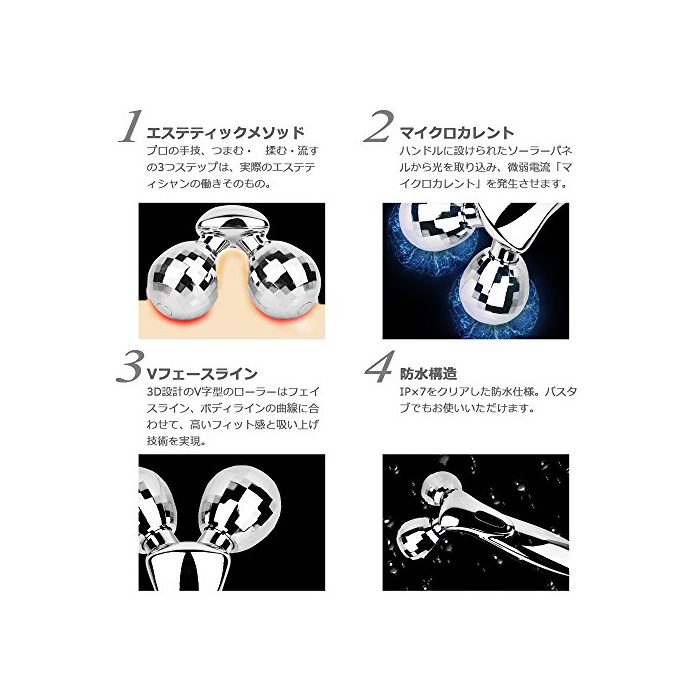 1 エステティックメソッド
プロの手技、つまむ・　揉む・流すの3つステップは、実際のエステティシャンの働きそのもの。

2 マイクロカレント
ハンドルに設けられたソーラーパネルから光を取り込み、微弱電流「マイクロカレント」を発生させます。

3 Vフェースライン
3D設計のV字型のローラーはフェイスライン、ボディラインの曲線に合わせて、高いフィット感と吸い上げ技術を実現。

4 防水構造
IP×7をクリアした防水仕様。バスタブでもお使いいただけます。