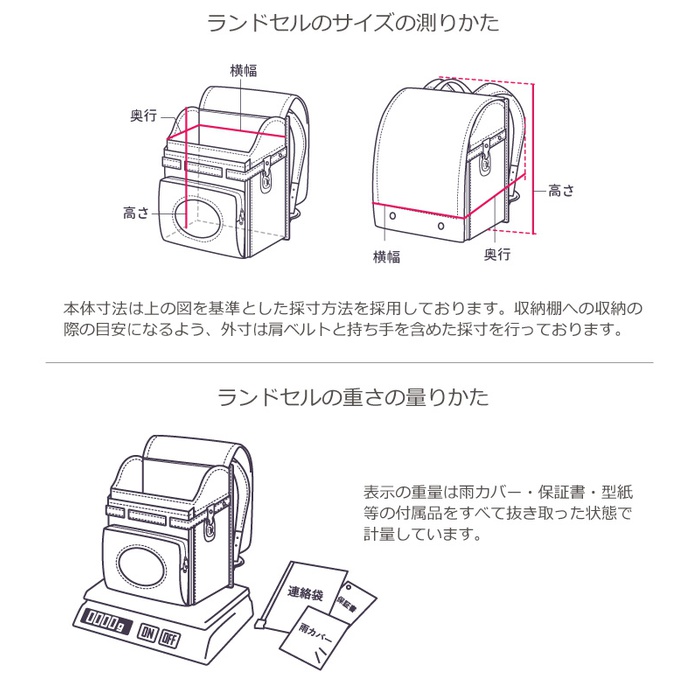 ランドセルのサイズの測りかた

横幅
奥行
高さ

高さ
横幅
奥行

本体寸法は上の図を基準とした採寸方法を採用しております。収納棚への収納の際の目安になるよう、外寸は肩ベルトと持ち手を含めた採寸を行っております。

ランドセルの重さの量りかた

表示の重量は雨カバー・保証書・型紙等の付属品をすべて抜き取った状態で計量しています。

0000g
ON OFF
連絡袋
保証書
雨カバー