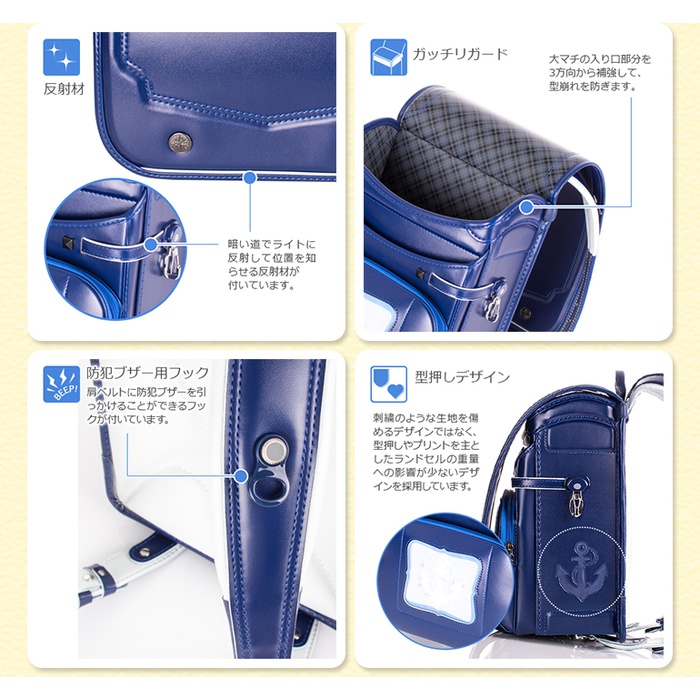 反射材

暗い道でライトに反射して位置を知らせる反射材が付いています。

ガッチリガード

大マチの入り口部分を3方向から補強して、型崩れを防ぎます。

BEEP!

防犯ブザー用フック

肩ベルトに防犯ブザーを引っかけることができるフックが付いています。

型押しデザイン

刺繍のような生地を傷めるデザインではなく、型押しやプリントを主としたランドセルの重量への影響が少ないデザインを採用しています。