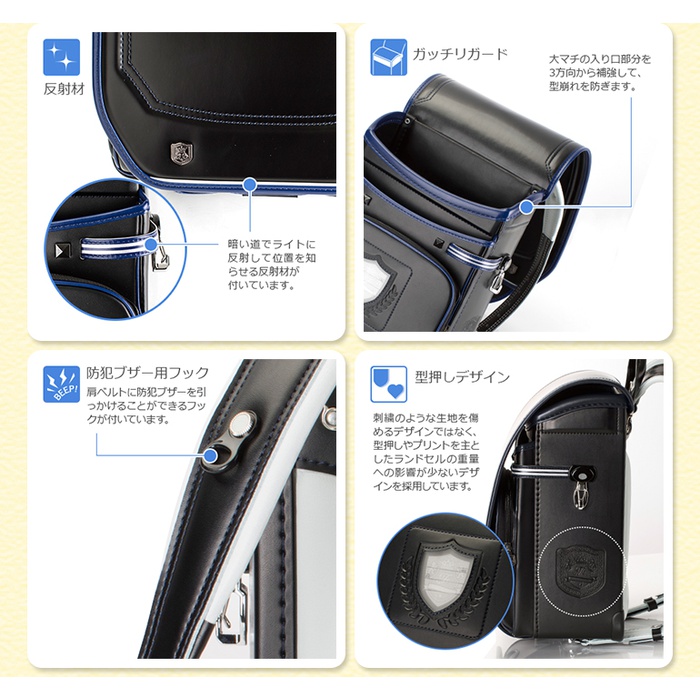 反射材

暗い道でライトに反射して位置を知らせる反射材が付いています。

ガッチリガード

大マチの入り口部分を3方向から補強して、型崩れを防ぎます。

BEEP!

防犯ブザー用フック

肩ベルトに防犯ブザーを引っかけることができるフックが付いています。

型押しデザイン

刺繍のような生地を傷めるデザインではなく、型押しやプリントを主としたランドセルの重量への影響が少ないデザインを採用しています。