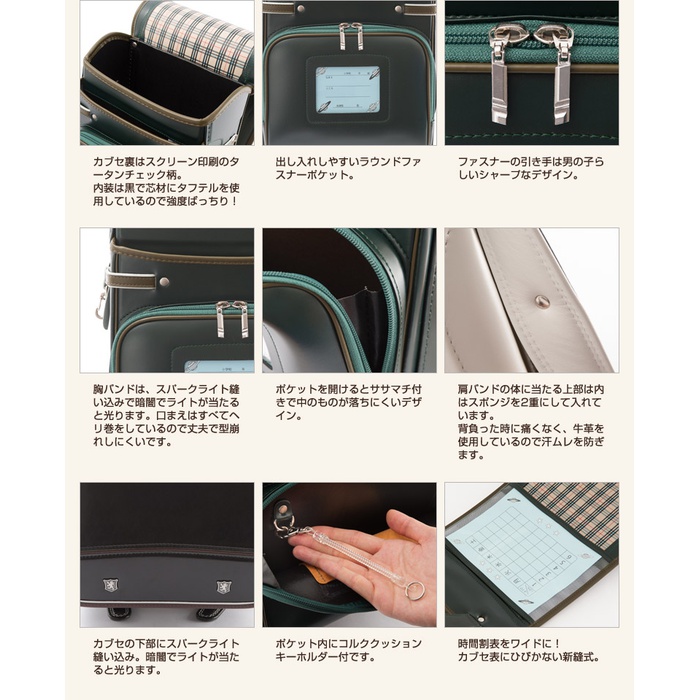 カブセ裏はスクリーン印刷のタータンチェック柄。
内装は黒で芯材にタフテルを使用しているので強度ばっちり！

出し入れしやすいラウンドファスナーポケット。

ファスナーの引き手は男の子らしいシャープなデザイン。

胸バンドは、スパークライト縫い込みで暗闇でライトが当たると光ります。口まえはすべてヘリ巻をしているので丈夫で型崩れしにくいです。

ポケットを開けるとササマチ付きで中のものが落ちにくいデザイン。

肩バンドの体に当たる上部は内はスポンジを2重にして入れています。
背負った時に痛くなく、牛革を使用しているので汗ムレを防ぎます。

カブセの下部にスパークライト縫い込み。暗闇でライトが当たると光ります。

ポケット内にコルククッションキーホルダー付です。

時間割表をワイドに！
カブセ表にひびかない新縫式。