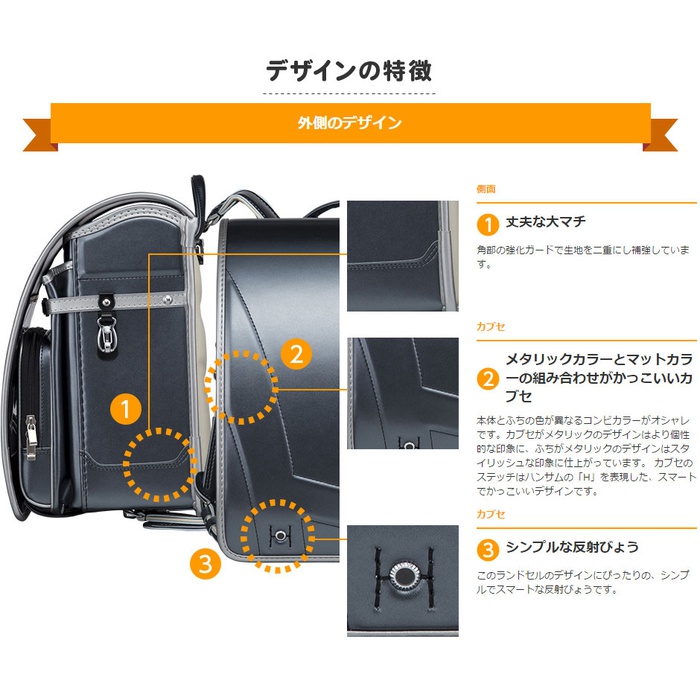 デザインの特徴

外側のデザイン

1

2

3

側面

1 丈夫な大マチ

角部の強化ガードで生地を二重にし補強しています。

カブセ

2 メタリックカラーとマットカラーの組み合わせがかっこいいカブセ

本体とふちの色が異なるコンビカラーがオシャレです。カブセがメタリックのデザインはより個性的な印象に、ふちがメタリックのデザインはスタイリッシュな印象に仕上がっています。カブセのステッチはハンサムの「H」を表現した、スマートでかっこいいデザインです。

カブセ

3 シンプルな反射びょう

このランドセルのデザインにぴったりの、シンプルでスマートな反射びょうです。