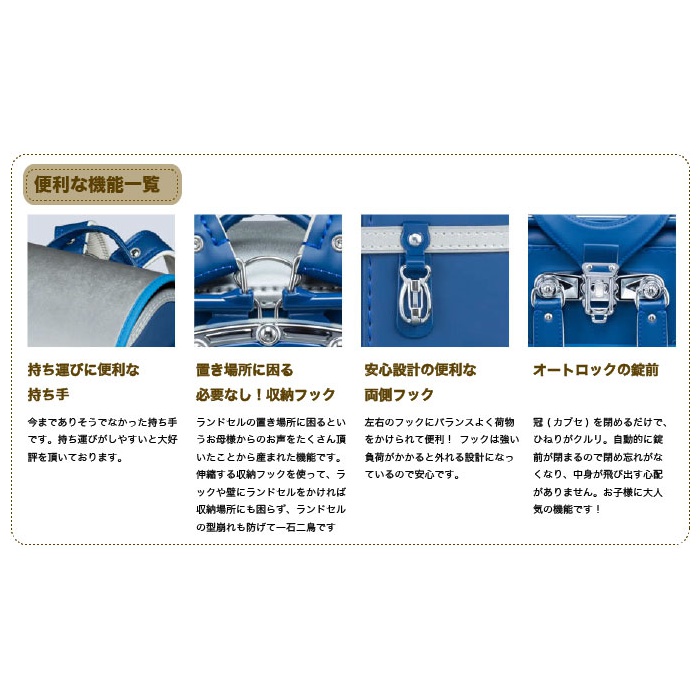 便利な機能一覧

持ち運びに便利な持ち手

今までありそうでなかった持ち手です。持ち運びがしやすいと大好評を頂いております。

置き場所に困る必要なし！収納フック

ランドセルの置き場所に困るというお母様からのお声をたくさん頂いたことから産まれた機能です。伸縮する収納フックを使って、ラックや壁にランドセルをかければ収納場所にも困らず、ランドセルの型崩れも防げて一石二鳥です

安心設計の便利な両側フック

左右のフックにバランスよく荷物をかけられて便利！ フックは強い負荷がかかると外れる設計になっているので安心です。

オートロックの錠前

冠（カブセ）を閉めるだけで、ひねりがクルリ。自動的に錠前が閉まるので閉め忘れがなくなり、中身が飛び出す心配がありません。お子様に大人気の機能です！