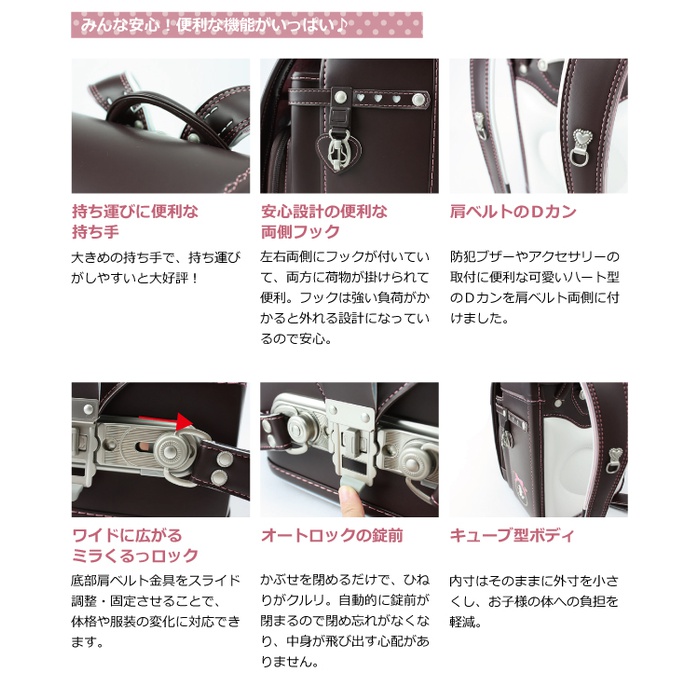 みんな安心！便利な機能がいっぱい♪

持ち運びに便利な持ち手

大きめの持ち手で、持ち運びがしやすいと大好評！

安心設計の便利な両側フック

左右両側にフックが付いていて、両方に荷物が掛けられて便利。フックは強い負荷がかかると外れる設計になっているので安心。

肩ベルトのDカン

防犯ブザーやアクセサリーの取付に便利な可愛いハート型のDカンを肩ベルト両側に付けました。

ワイドに広がるミラくるっロック

底部肩ベルト金具をスライド調整・固定させることで、体格や服装の変化に対応できます。

オートロックの錠前

かぶせを閉めるだけで、ひねりがクルリ。自動的に錠前が閉まるので閉め忘れがなくなり、中身が飛び出す心配がありません。

キューブ型ボディ

内寸はそのままに外寸を小さくし、お子様の体への負担を軽減。