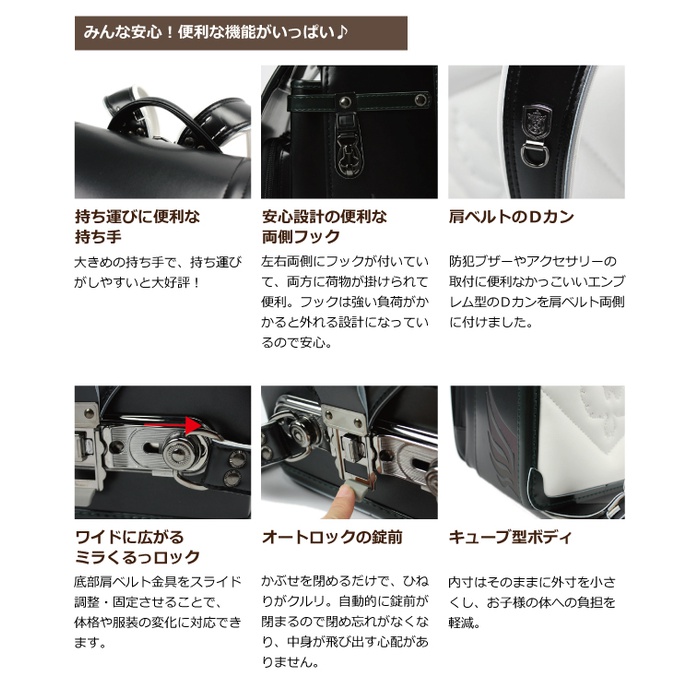 みんな安心！便利な機能がいっぱい♪

持ち運びに便利な持ち手

大きめの持ち手で、持ち運びがしやすいと大好評！

安心設計の便利な両側フック

左右両側にフックが付いていて、両方に荷物が掛けられて便利。フックは強い負荷がかかると外れる設計になっているので安心。

肩ベルトのDカン

防犯ブザーやアクセサリーの取付に便利なかっこいいエンブレム型のDカンを肩ベルト両側に付けました。

ワイドに広がるミラくるっロック

底部肩ベルト金具をスライド調整・固定させることで、体格や服装の変化に対応できます。

オートロックの錠前

かぶせを閉めるだけで、ひねりがクルリ。自動的に錠前が閉まるので閉め忘れがなくなり、中身が飛び出す心配がありません。

キューブ型ボディ

内寸はそのままに外寸を小さくし、お子様の体への負担を軽減。