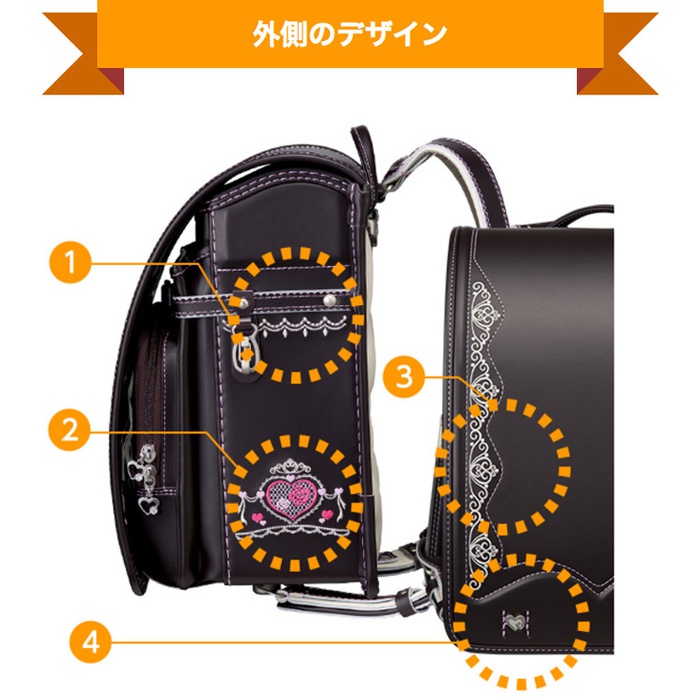 外側のデザイン

1

2

3

4