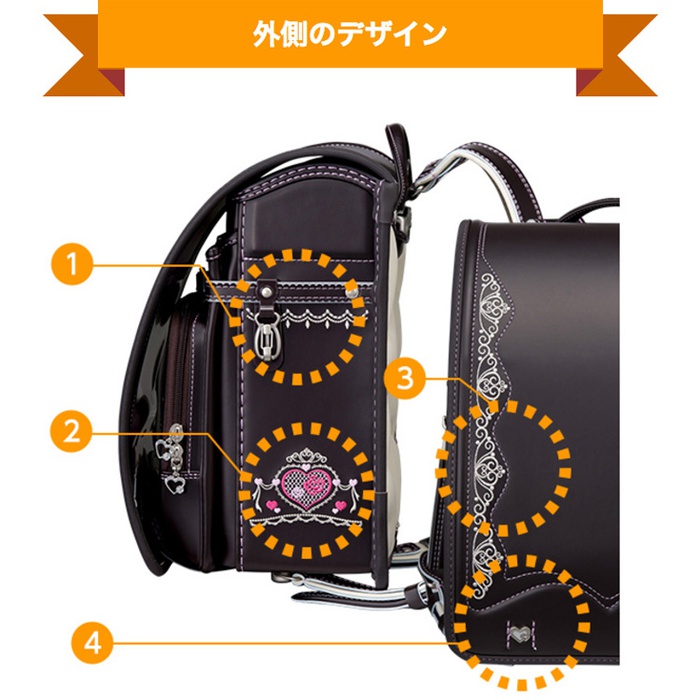 外側のデザイン

1

2

3

4