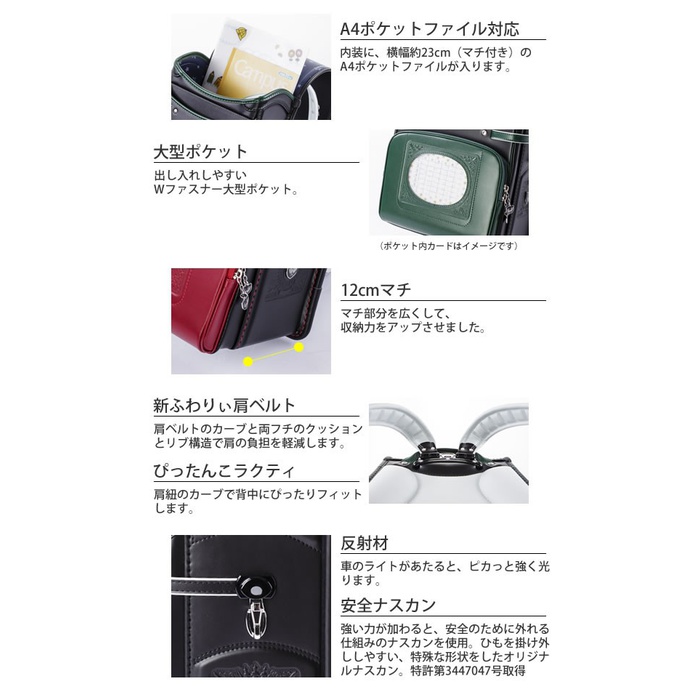 Campus

A4ポケットファイル対応

内装に、横幅約23cm（マチ付き）のA4ポケットファイルが入ります。

大型ポケット

出し入れしやすいWファスナー大型ポケット。

（ポケット内カードはイメージです）

12cmマチ

マチ部分を広くして、収納力をアップさせました。

新ふわりぃ肩ベルト

肩ベルトのカーブと両フチのクッションとリブ構造で肩の負担を軽減します。

ぴったんこラクティ

肩紐のカーブで背中にぴったりフィットします。

反射材

車のライトがあたると、ピカっと強く光ります。

安全ナスカン

強い力が加わると、安全のために外れる仕組みのナスカンを使用。ひもを掛け外ししやすい、特殊な形状をしたオリジナルナスカン。特許第3447047号取得