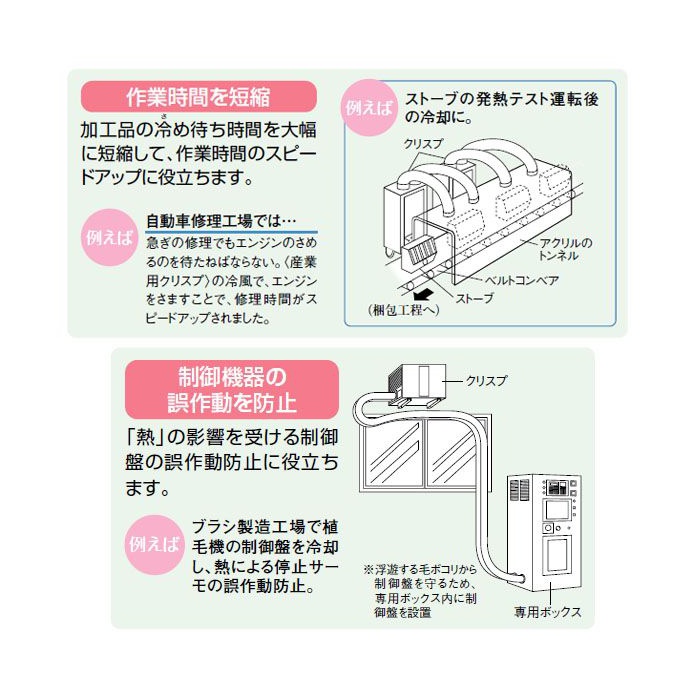 作業時間を短縮

加工品の冷め待ち時間を大幅に短縮して、作業時間のスピードアップに役立ちます。

例えば

自動車修理工場では…

急ぎの修理でもエンジンのさめるのを待たねばならない。〈産業用クリスプ〉の冷風で、エンジンをさますことで、修理時間がスピードアップされました。

例えば

ストーブの発熱テスト運転後の冷却に。

クリスプ

アクリルのトンネル

ベルトコンベア

ストーブ

（梱包工程へ）

制御機器の誤作動を防止

「熱」の影響を受ける制御盤の誤作動防止に役立ちます。

例えば

ブラシ製造工場で植毛機の制御盤を冷却し、熱による停止サーモの誤作動防止。

クリスプ

※浮遊する毛ボコリから制御盤を守るため、専用ボックス内に制御盤を設置

専用ボックス