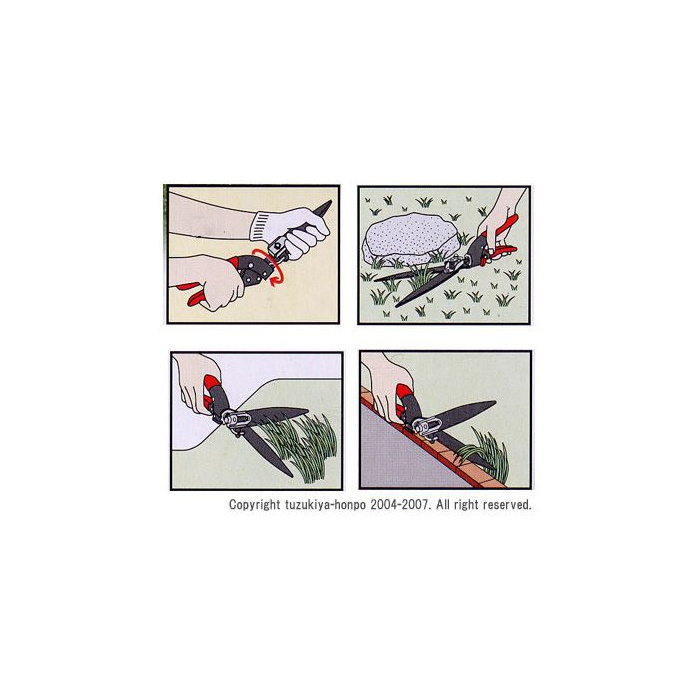 Copyright tuzukiya-honpo 2004-2007. All right reserved.