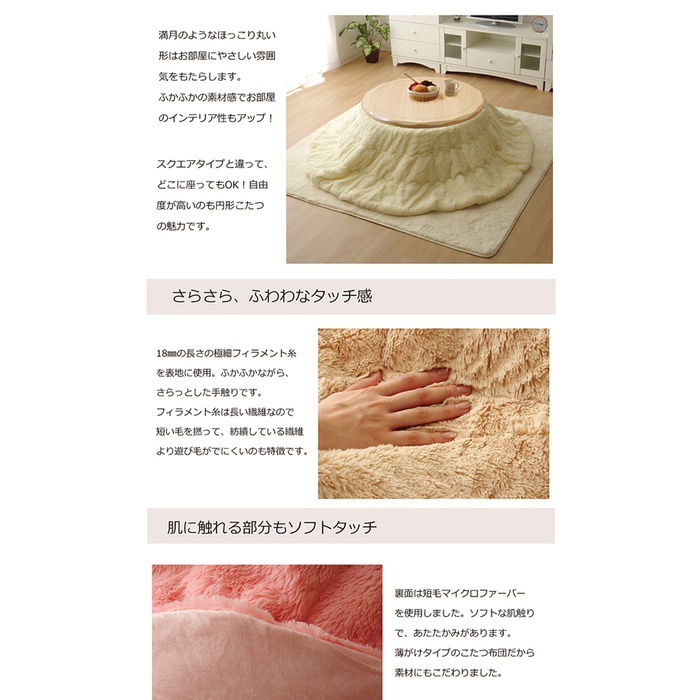 満月のようなほっこり丸い形はお部屋にやさしい雰囲気をもたらします。
ふかふかの素材感でお部屋のインテリア性もアップ！

スクエアタイプと違って、どこに座ってもOK！自由度が高いのも円形こたつの魅力です。

さらさら、ふわわなタッチ感

18㎜の長さの極細フィラメント糸を表地に使用。ふかふかながら、さらっとした手触りです。
フィラメント糸は長い繊維なので短い毛を撚って、紡績している繊維より遊び毛がでにくいのも特徴です。

肌に触れる部分もソフトタッチ

裏面は短毛マイクロファーバーを使用しました。ソフトな肌触りで、あたたかみがあります。
薄がけタイプのこたつ布団だから素材にもこだわりました。