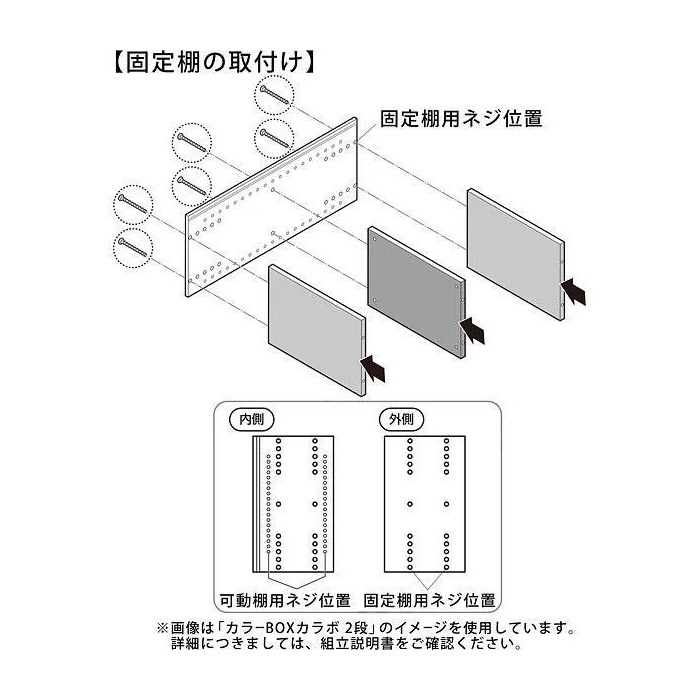 【固定棚の取付け】

固定棚用ネジ位置

内側

外側

可動棚用ネジ位置　固定棚用ネジ位置

※画像は「カラーBOXカラボ 2段」のイメージを使用しています。
詳細につきましては、組立説明書をご確認ください。