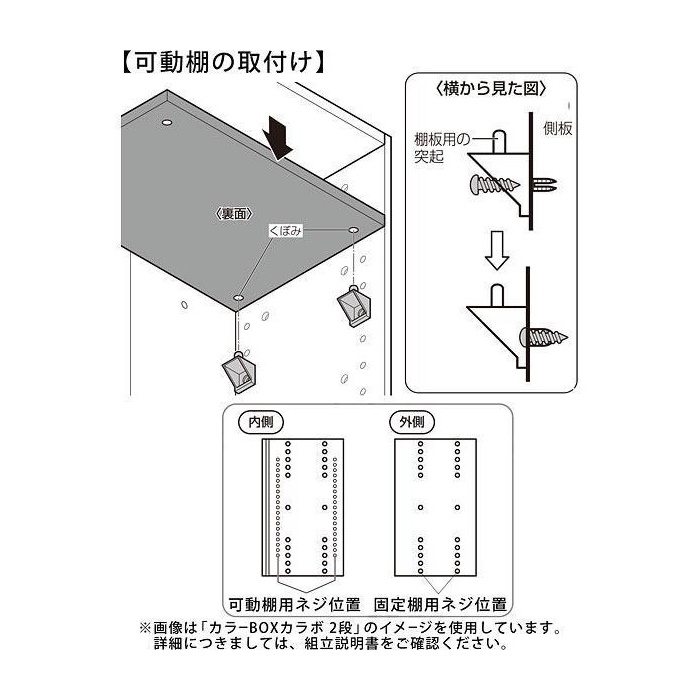 【可動棚の取付け】

〈裏面〉

くぼみ

〈横から見た図〉

棚板用の突起

側板

内側

外側

可動棚用ネジ位置

固定棚用ネジ位置

※画像は「カラーBOXカラボ 2段」のイメージを使用しています。
詳細につきましては、組立説明書をご確認ください。