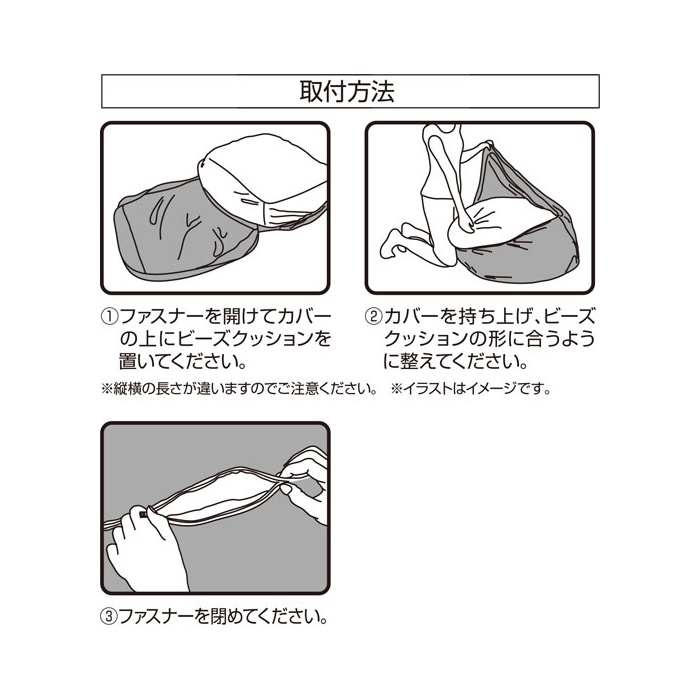 取付方法

①ファスナーを開けてカバーの上にビーズクッションを置いてください。

②カバーを持ち上げ、ビーズクッションの形に合うように整えてください。

※縦横の長さが違いますのでご注意ください。 ※イラストはイメージです。

③ファスナーを閉めてください。