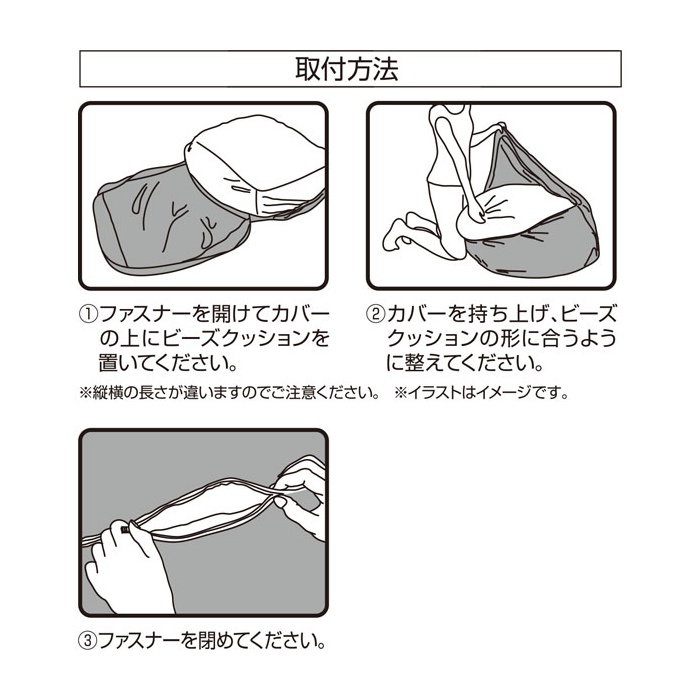 取付方法

①ファスナーを開けてカバーの上にビーズクッションを置いてください。

②カバーを持ち上げ、ビーズクッションの形に合うように整えてください。

※縦横の長さが違いますのでご注意ください。　※イラストはイメージです。

③ファスナーを閉めてください。