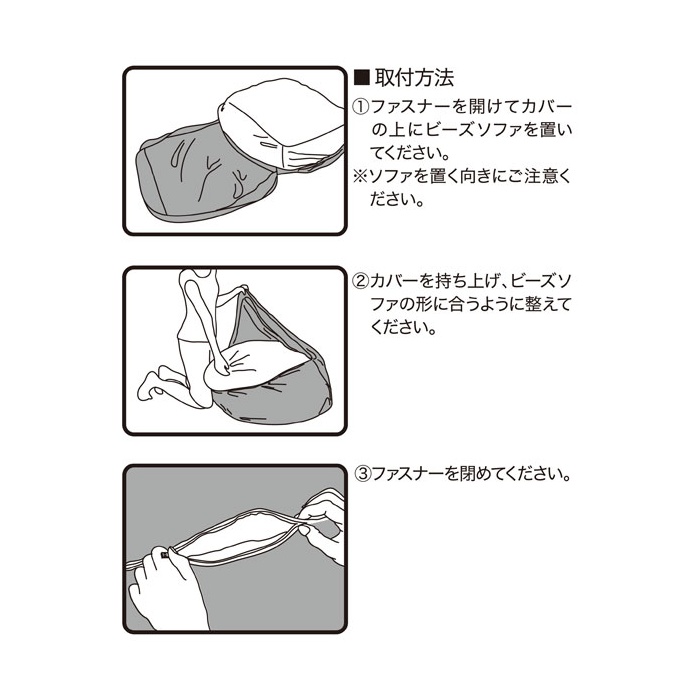 ■取付方法
①ファスナーを開けてカバーの上にビーズソファを置いてください。
※ソファを置く向きにご注意ください。

②カバーを持ち上げ、ビーズソファの形に合うように整えてください。

③ファスナーを閉めてください。