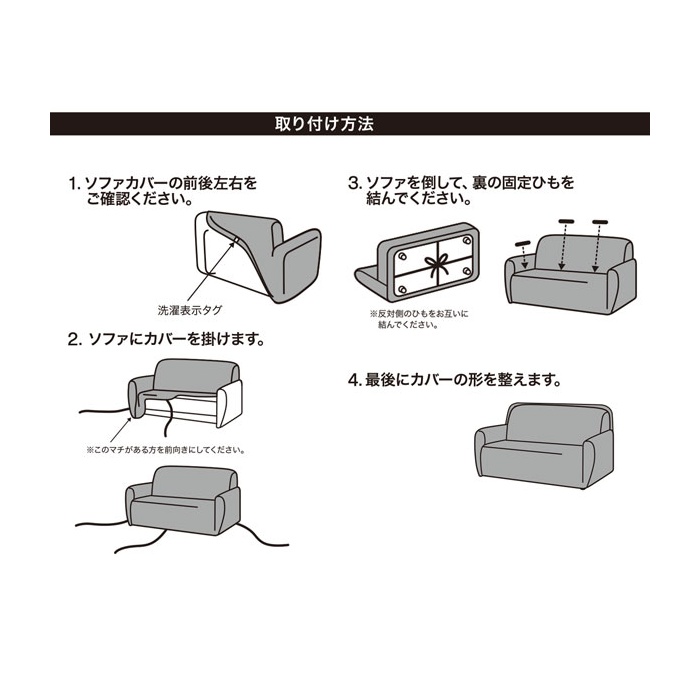 取り付け方法

1. ソファカバーの前後左右をご確認ください。

洗濯表示タグ

2. ソファにカバーを掛けます。

※このマチがある方を前向きにしてください。

3. ソファを倒して、裏の固定ひもを結んでください。

※反対側のひもをお互いに結んでください。

4. 最後にカバーの形を整えます。