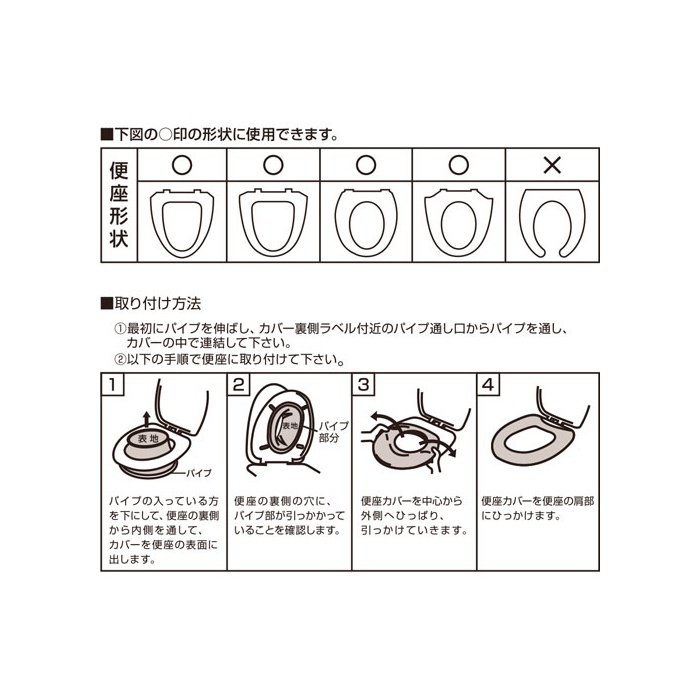 ■下図の○印の形状に使用できます。

| 便座形状 | ○ | ○ | ○ | ○ | × |
|---|---|---|---|---|---|

■取り付け方法

①最初にパイプを伸ばし、カバー裏側ラベル付近のパイプ通し口からパイプを通し、カバーの中で連結して下さい。
②以下の手順で便座に取り付けて下さい。

1
表地
パイプ
パイプの入っている方を下にして、便座の裏側から内側を通して、カバーを便座の表面に出します。

2
表地
パイプ部分
便座の裏側の穴に、パイプ部が引っかかっていることを確認します。

3
便座カバーを中心から外側へひっぱり、引っかけていきます。

4
便座カバーを便座の肩部にひっかけます。