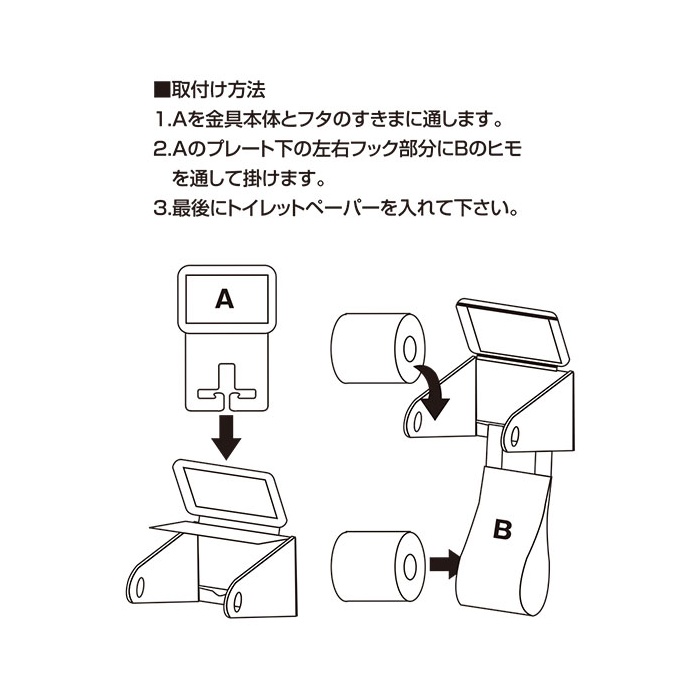 ■取付け方法
1.Aを金具本体とフタのすきまに通します。
2.Aのプレート下の左右フック部分にBのヒモを通して掛けます。
3.最後にトイレットペーパーを入れて下さい。

A

B