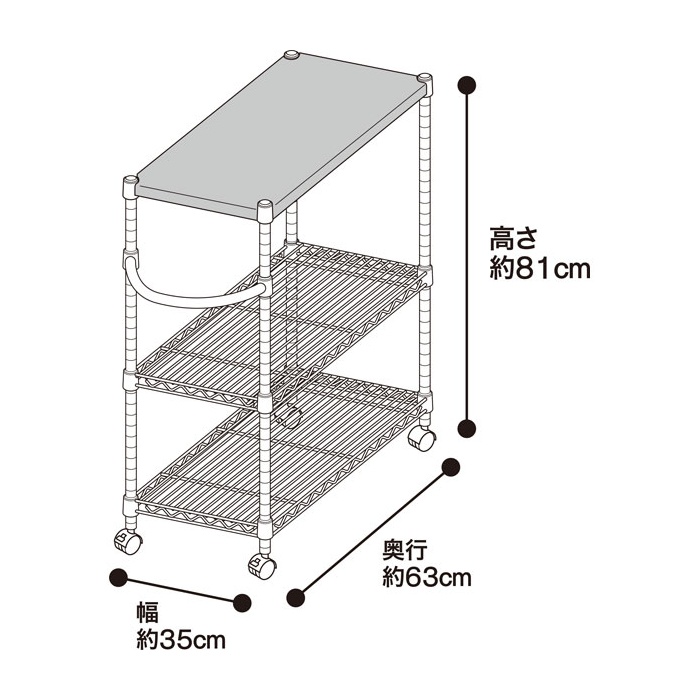 高さ
約81cm

奥行
約63cm

幅
約35cm