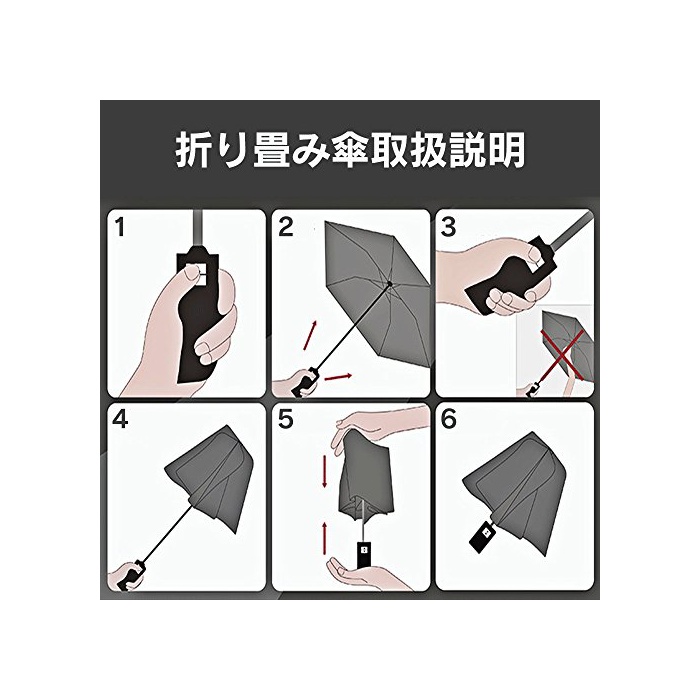 折り畳み傘取扱説明

1

2

3

4

5

6