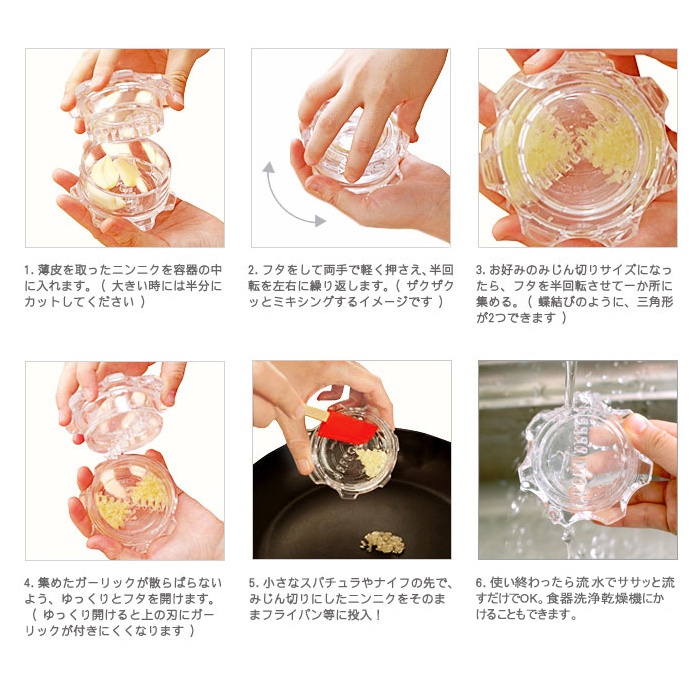 1. 薄皮を取ったニンニクを容器の中に入れます。（ 大きい時には半分にカットしてください ）

2. フタをして両手で軽く押さえ、半回転を左右に繰り返します。（ ザクザクッとミキシングするイメージです ）

3. お好みのみじん切りサイズになったら、フタを半回転させて一か所に集める。（ 蝶結びのように、三角形が2つできます ）

4. 集めたガーリックが散らばらないよう、ゆっくりとフタを開けます。（ ゆっくり開けると上の刃にガーリックが付きにくくなります ）

5. 小さなスパチュラやナイフの先で、みじん切りにしたニンニクをそのままフライパン等に投入！

6. 使い終わったら流水でササッと流すだけでOK。食器洗浄乾燥機にかけることもできます。