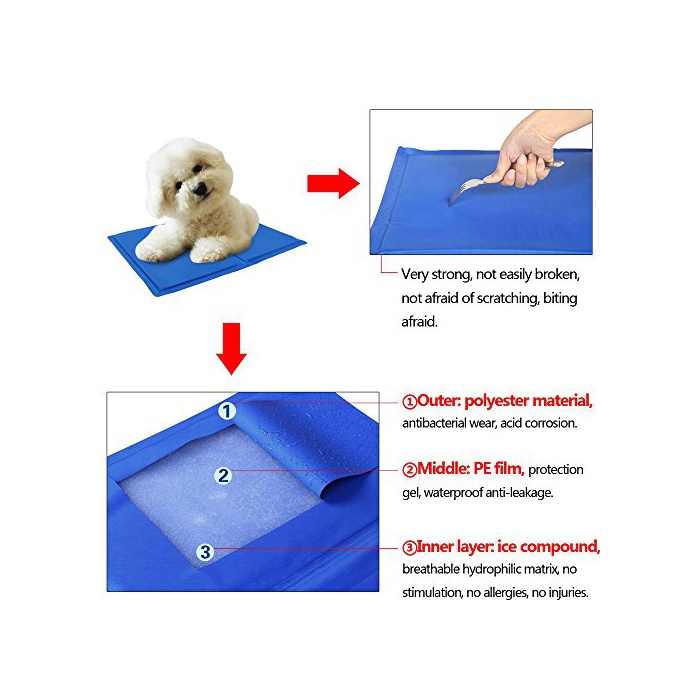 Very strong, not easily broken, not afraid of scratching, biting afraid.

1

2

3

①Outer: polyester material, antibacterial wear, acid corrosion.

②Middle: PE film, protection gel, waterproof anti-leakage.

③Inner layer: ice compound, breathable hydrophilic matrix, no stimulation, no allergies, no injuries.