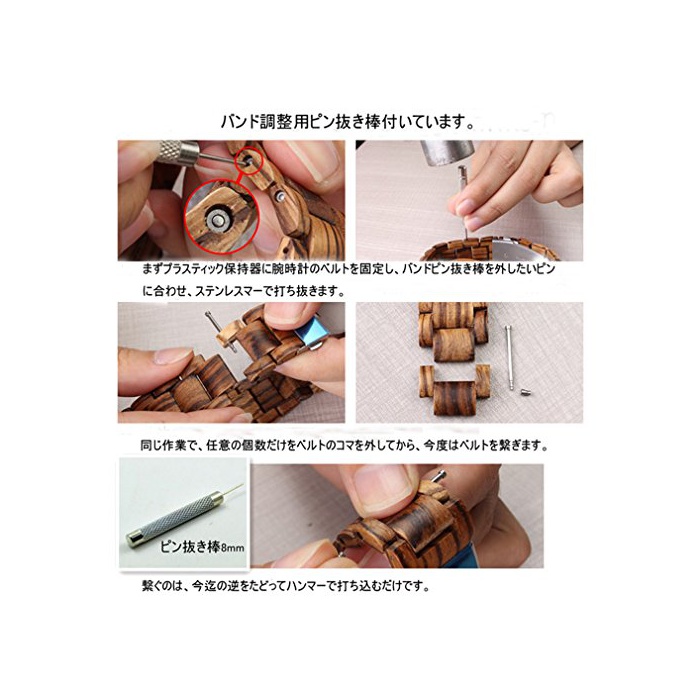 バンド調整用ピン抜き棒付いています。

まずプラスティック保持器に腕時計のベルトを固定し、バンドピン抜き棒を外したいピンに合わせ、ステンレスマーで打ち抜きます。

同じ作業で、任意の個数だけをベルトのコマを外してから、今度はベルトを繋ぎます。

ピン抜き棒8mm

繋ぐのは、今迄の逆をたどってハンマーで打ち込むだけです。