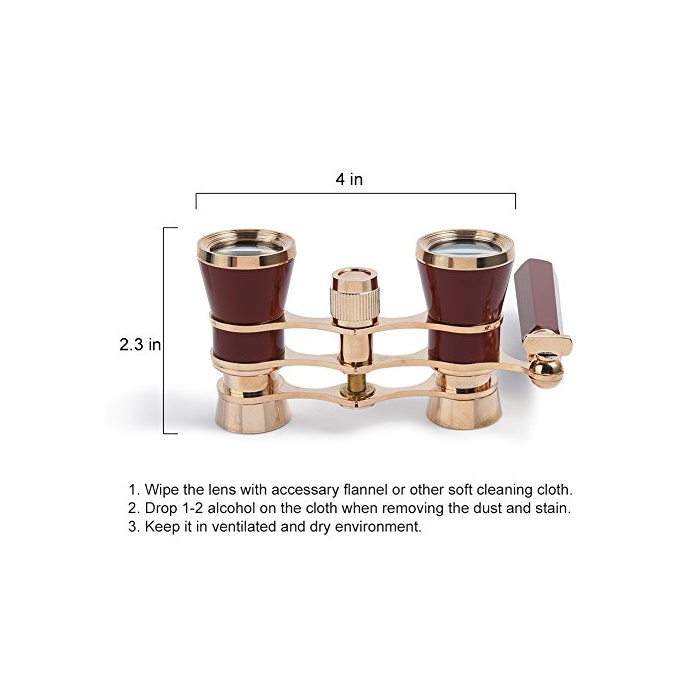 4 in

2.3 in

1. Wipe the lens with accessary flannel or other soft cleaning cloth.
2. Drop 1-2 alcohol on the cloth when removing the dust and stain.
3. Keep it in ventilated and dry environment.