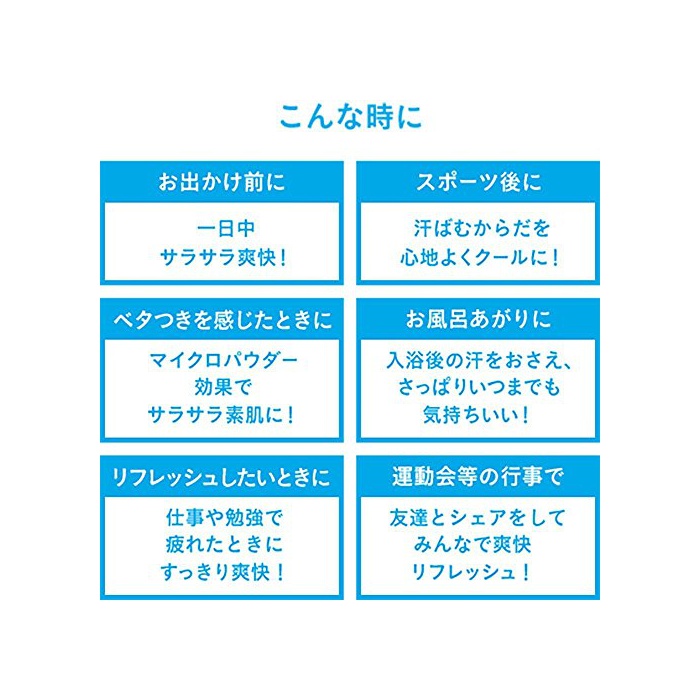 こんな時に

お出かけ前に

一日中
サラサラ爽快！

スポーツ後に

汗ばむからだを
心地よくクールに！

ベタつきを感じたときに

マイクロパウダー
効果で
サラサラ素肌に！

お風呂あがりに

入浴後の汗をおさえ、
さっぱりいつまでも
気持ちいい！

リフレッシュしたいときに

仕事や勉強で
疲れたときに
すっきり爽快！

運動会等の行事で

友達とシェアをして
みんなで爽快
リフレッシュ！