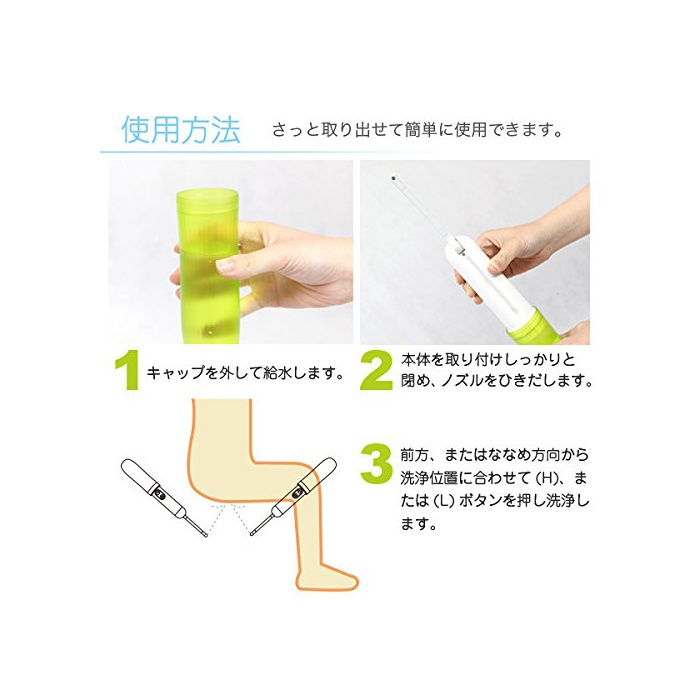 使用方法　さっと取り出せて簡単に使用できます。

1 キャップを外して給水します。

2 本体を取り付けしっかりと閉め、ノズルをひきだします。

3 前方、またはななめ方向から洗浄位置に合わせて (H)、または (L) ボタンを押し洗浄します。