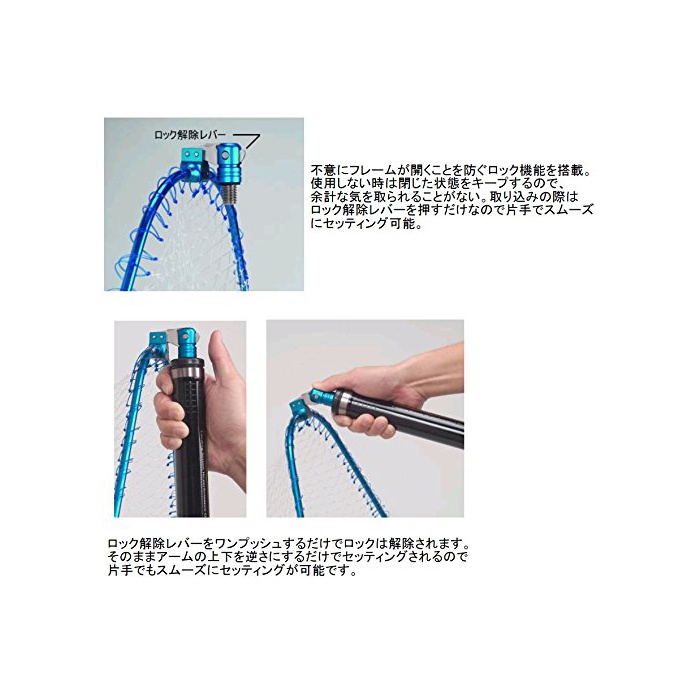 ロック解除レバー

不意にフレームが開くことを防ぐロック機能を搭載。使用しない時は閉じた状態をキープするので、余計な気を取られることがない。取り込みの際はロック解除レバーを押すだけなので片手でスムーズにセッティング可能。

ロック解除レバーをワンプッシュするだけでロックは解除されます。そのままアームの上下を逆さにするだけでセッティングされるので片手でもスムーズにセッティングが可能です。