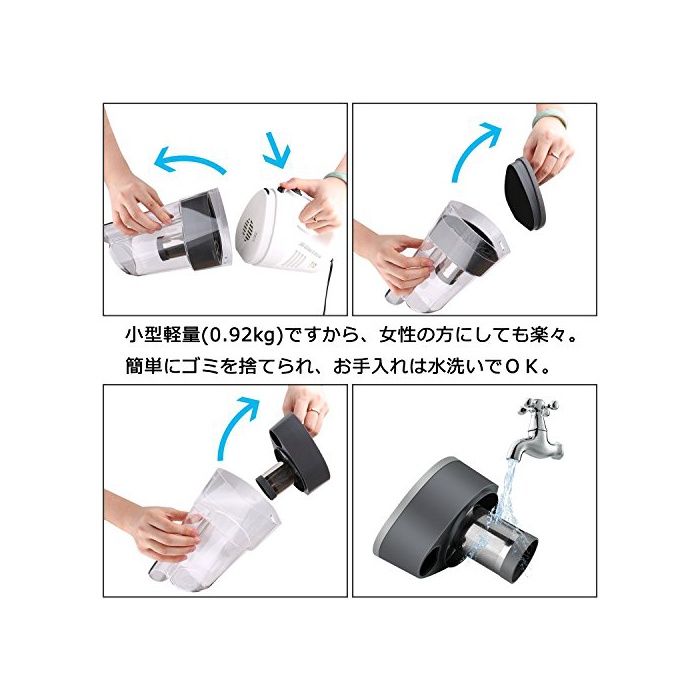 小型軽量(0.92kg)ですから、女性の方にしても楽々。
簡単にゴミを捨てられ、お手入れは水洗いでＯＫ。