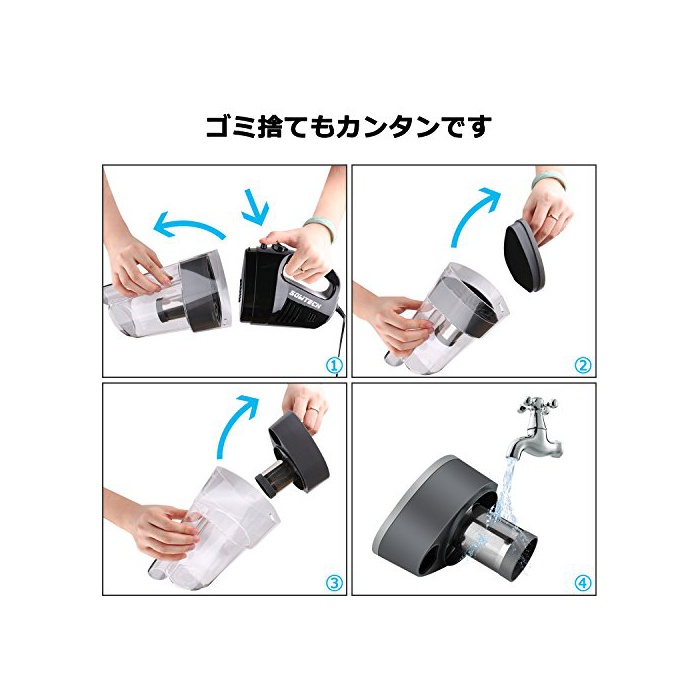 ゴミ捨てもカンタンです

SOWTECH

①

②

③

④