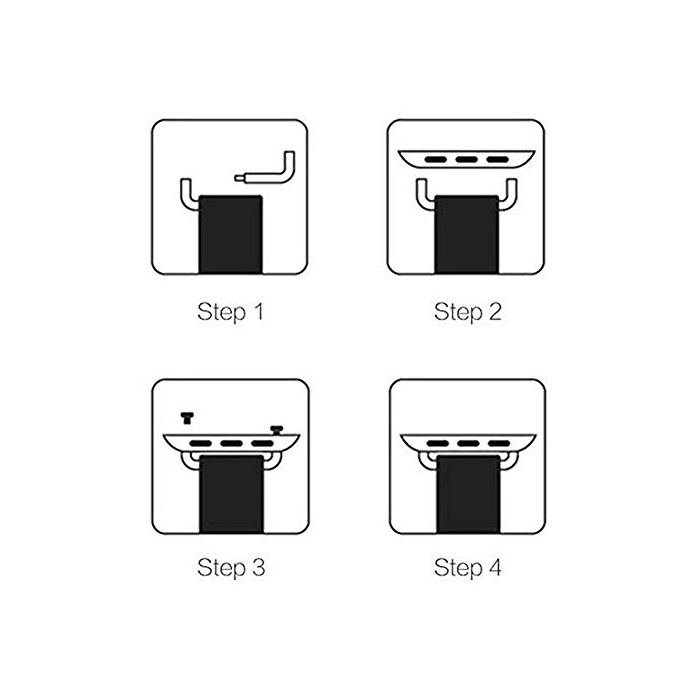 Step 1

Step 2

Step 3

Step 4